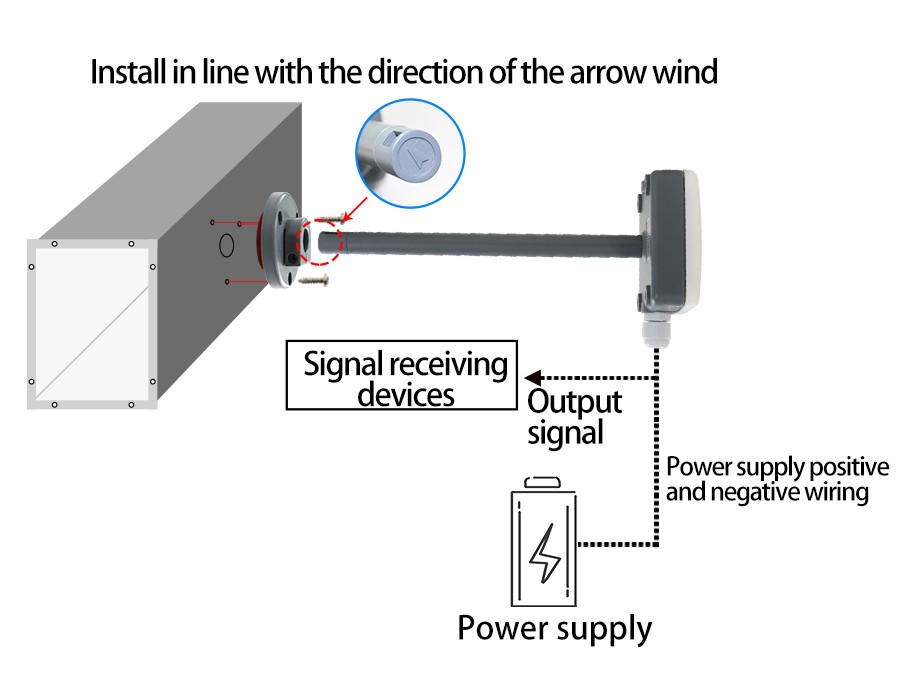 Install in line with the direction of the arrow wind

Signal receiving devices

Output signal

Power supply positive and negative wiring

Power supply